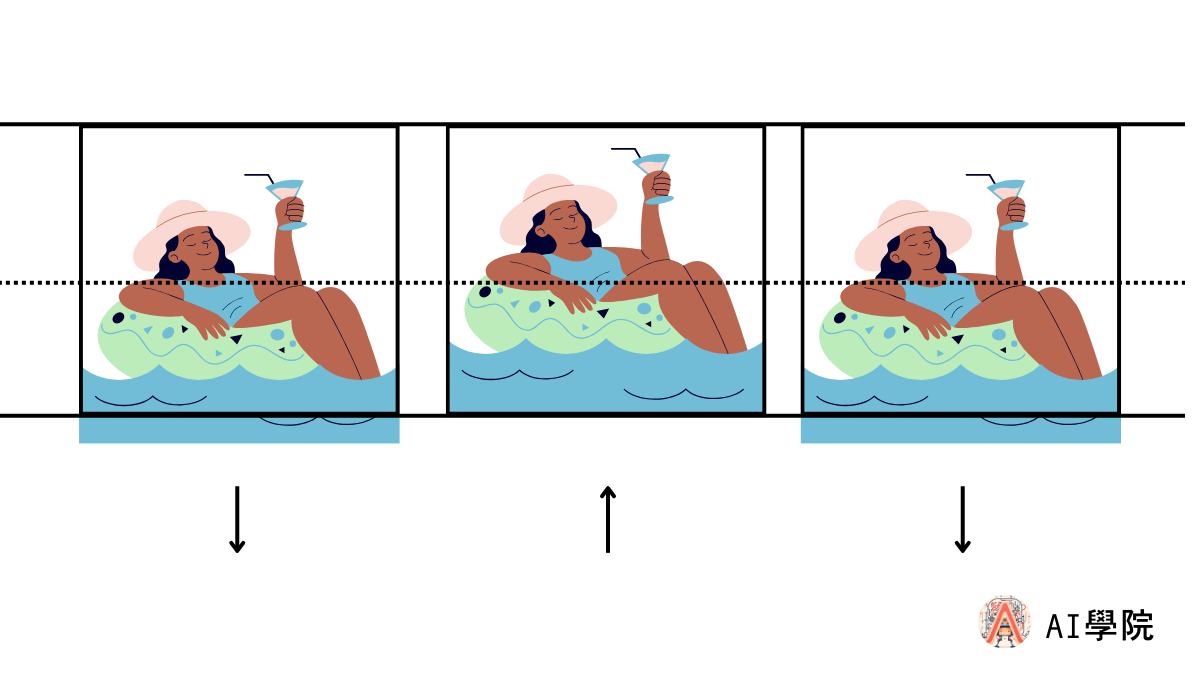 AI學院